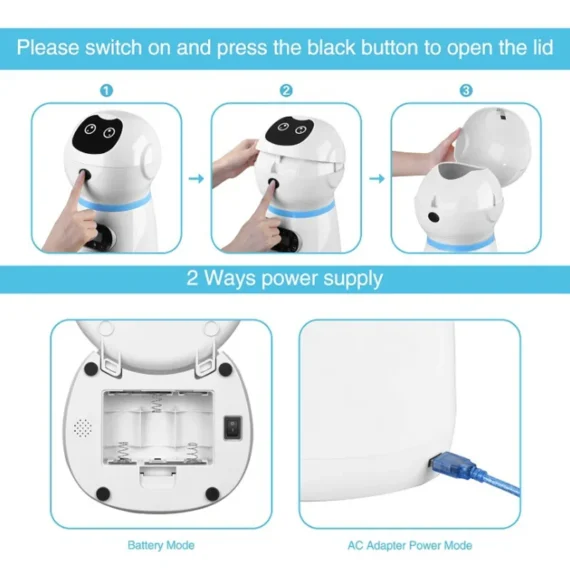 Please switch on and press the black button to open the lid

1

2

3

2 Ways power supply

Battery Mode

AC Adapter Power Mode